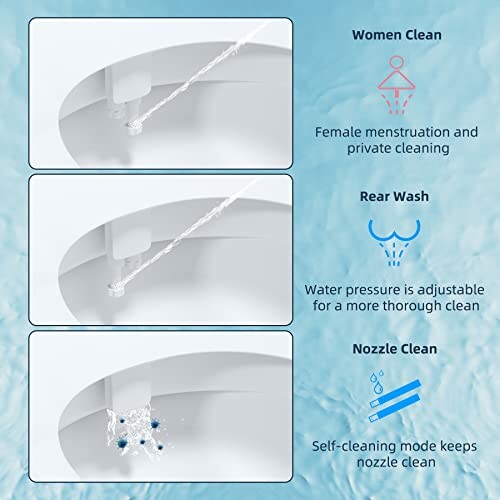 Women Clean

Female menstruation and private cleaning

Rear Wash

Water pressure is adjustable for a more thorough clean

Nozzle Clean

Self-cleaning mode keeps nozzle clean